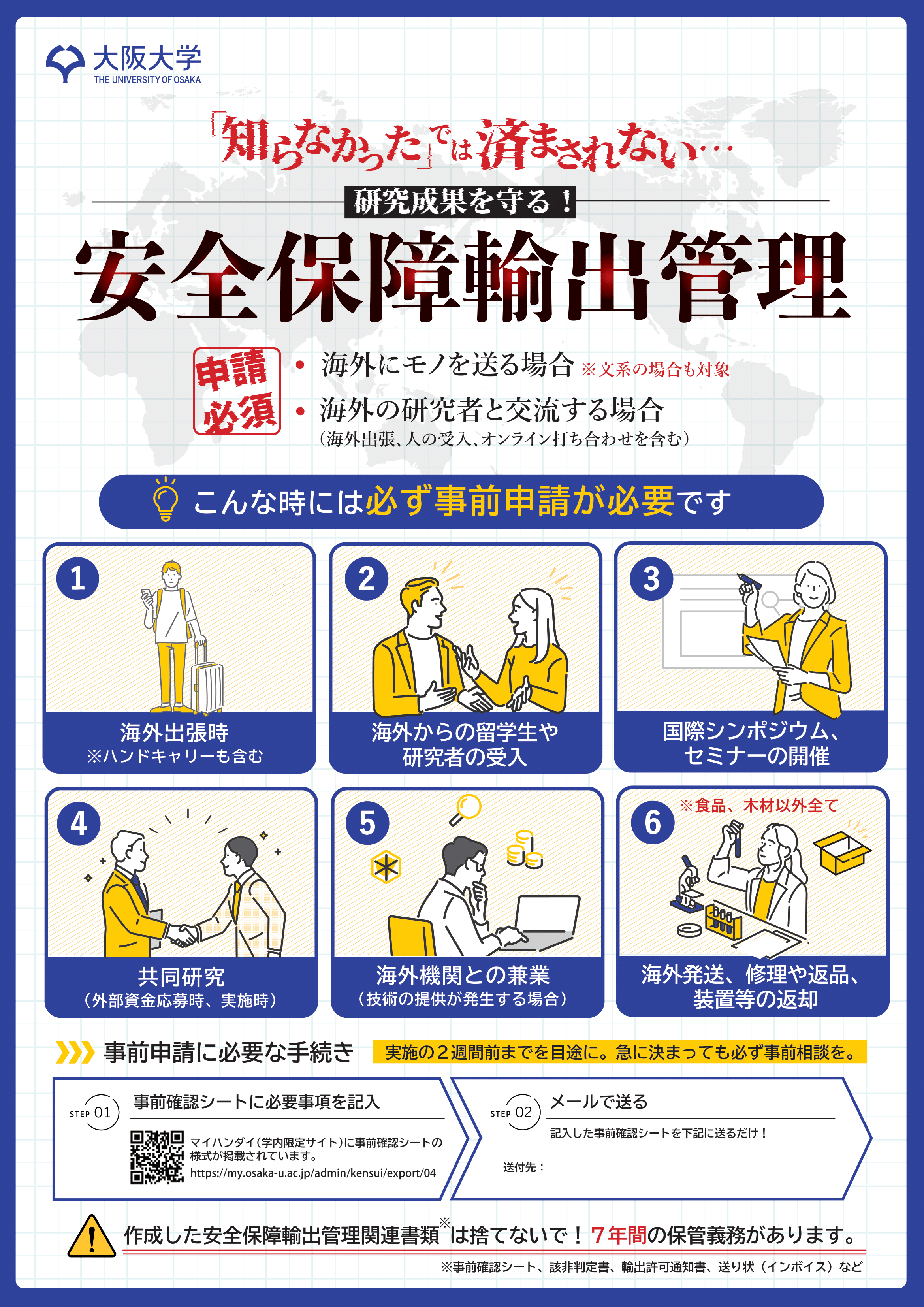 大阪大学
THE UNIVERSITY OF OSAKA

「知らなかった」では済まされない…

研究成果を守る！

安全保障輸出管理

申請必須

• 海外にモノを送る場合 ※文系の場合も対象
• 海外の研究者と交流する場合
（海外出張、人の受入、オンライン打ち合わせを含む）

こんな時には必ず事前申請が必要です

1
海外出張時
※ハンドキャリーも含む

2
海外からの留学生や研究者の受入

3
国際シンポジウム、セミナーの開催

4
共同研究
（外部資金応募時、実施時）

5
海外機関との兼業
（技術の提供が発生する場合）

6
※食品、木材以外全て
海外発送、修理や返品、装置等の返却

事前申請に必要な手続き 実施の２週間前までを目途に。急に決まっても必ず事前相談を。

STEP 01 事前確認シートに必要事項を記入
マイハンダイ（学内限定サイト）に事前確認シートの様式が掲載されています。
https://my.osaka-u.ac.jp/admin/kensui/export/04

STEP 02 メールで送る
記入した事前確認シートを下記に送るだけ！
送付先：

作成した安全保障輸出管理関連書類※は捨てないで！７年間の保管義務があります。

※事前確認シート、該非判定書、輸出許可通知書、送り状（インボイス）など